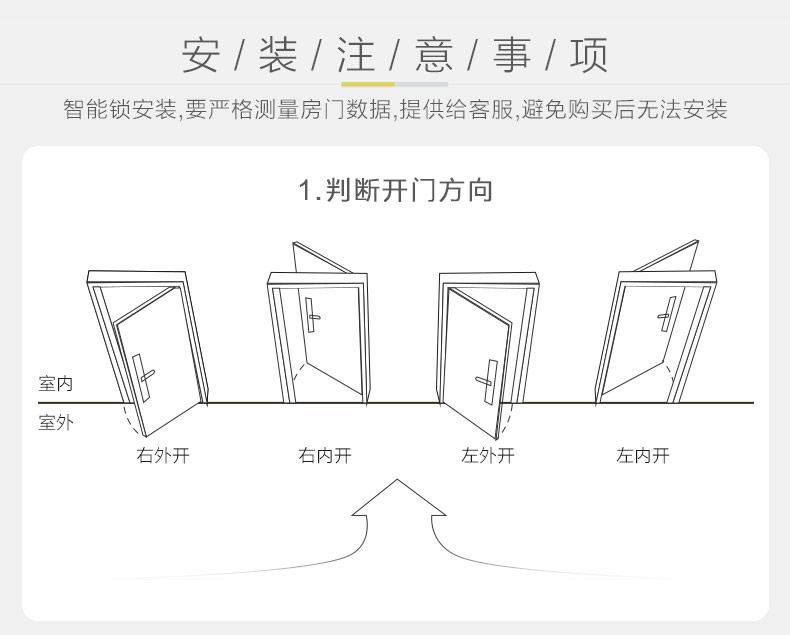 安 / 装 / 注 / 意 / 事 / 项

智能锁安装,要严格测量房门数据,提供给客服,避免购买后无法安装

1.判断开门方向

室内
室外

右外开
右内开
左外开
左内开