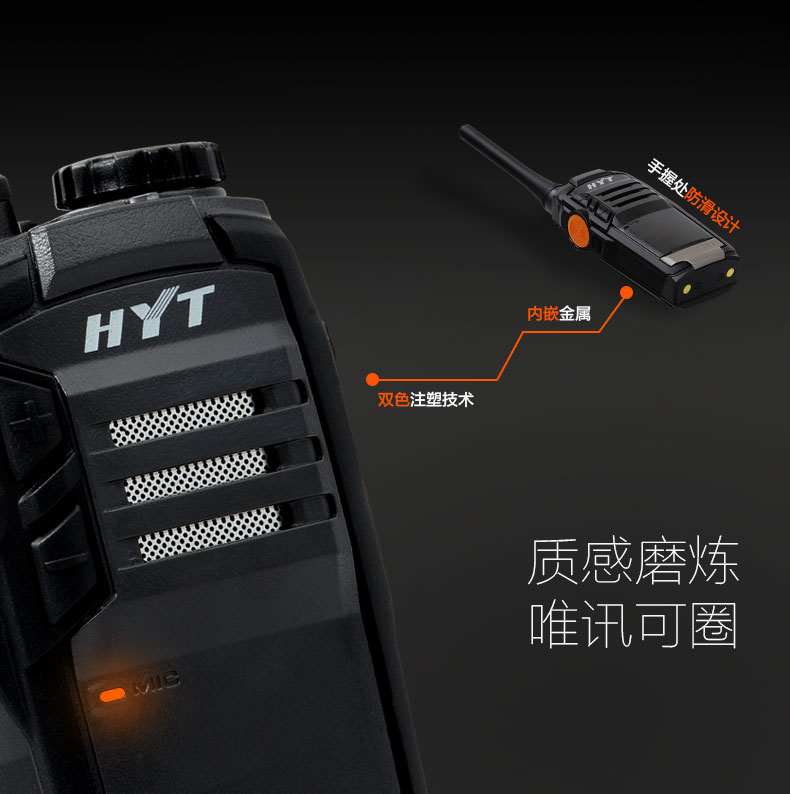 HYT

HYT

手握处防滑设计

内嵌金属

双色注塑技术

质感磨炼
唯讯可圈

MIC