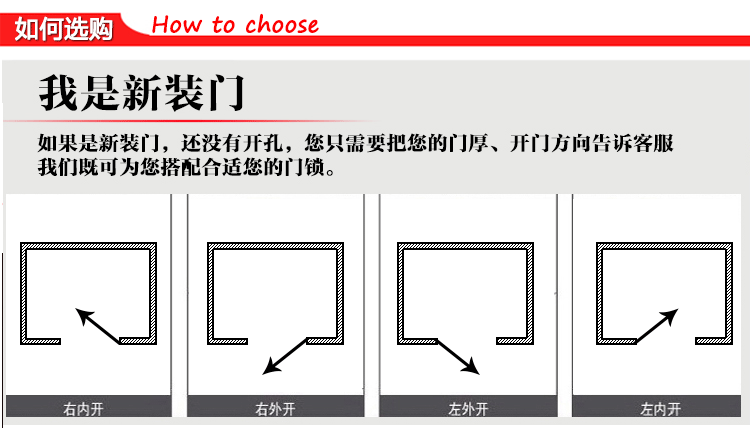 如何选购 How to choose

我是新装门

如果是新装门，还没有开孔，您只需要把您的门厚、开门方向告诉客服我们既可为您搭配合适您的门锁。

右内开

右外开

左外开

左内开