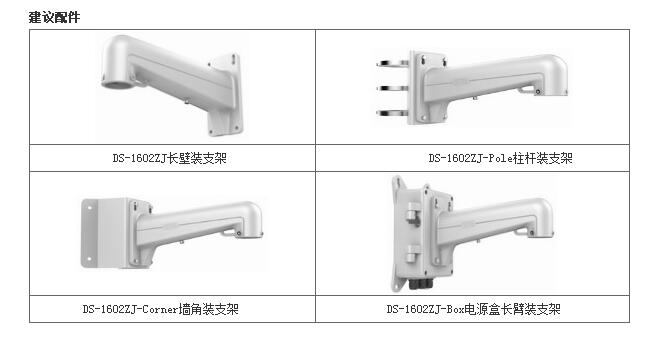 建议配件

| | |
|---|---|
| DS-1602ZJ长壁装支架 | DS-1602ZJ-Pole柱杆装支架 |
| DS-1602ZJ-Corner墙角装支架 | DS-1602ZJ-Box电源盒长臂装支架 |