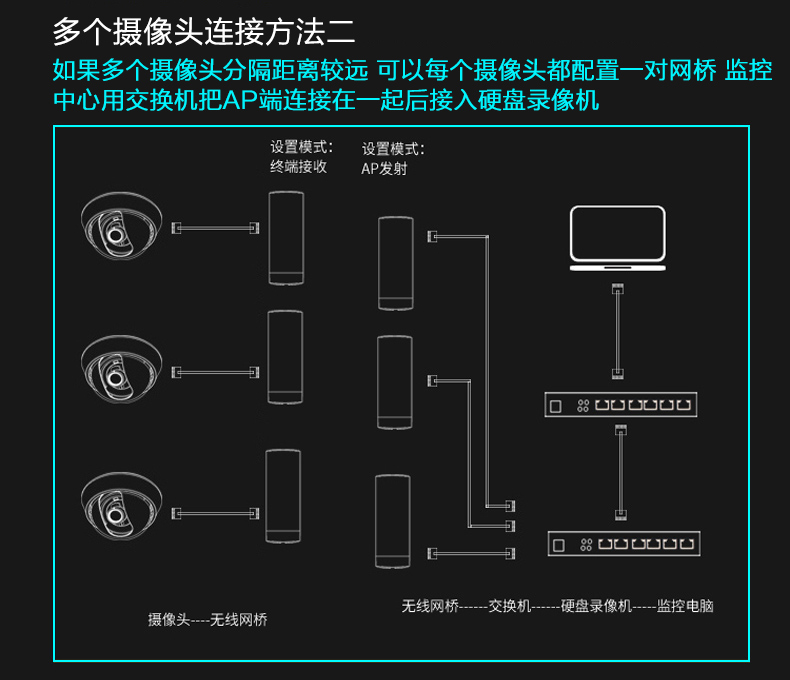 多个摄像头连接方法二

如果多个摄像头分隔距离较远 可以每个摄像头都配置一对网桥 监控中心用交换机把AP端连接在一起后接入硬盘录像机

设置模式：
终端接收

设置模式：
AP发射

摄像头----无线网桥

无线网桥------交换机------硬盘录像机-----监控电脑